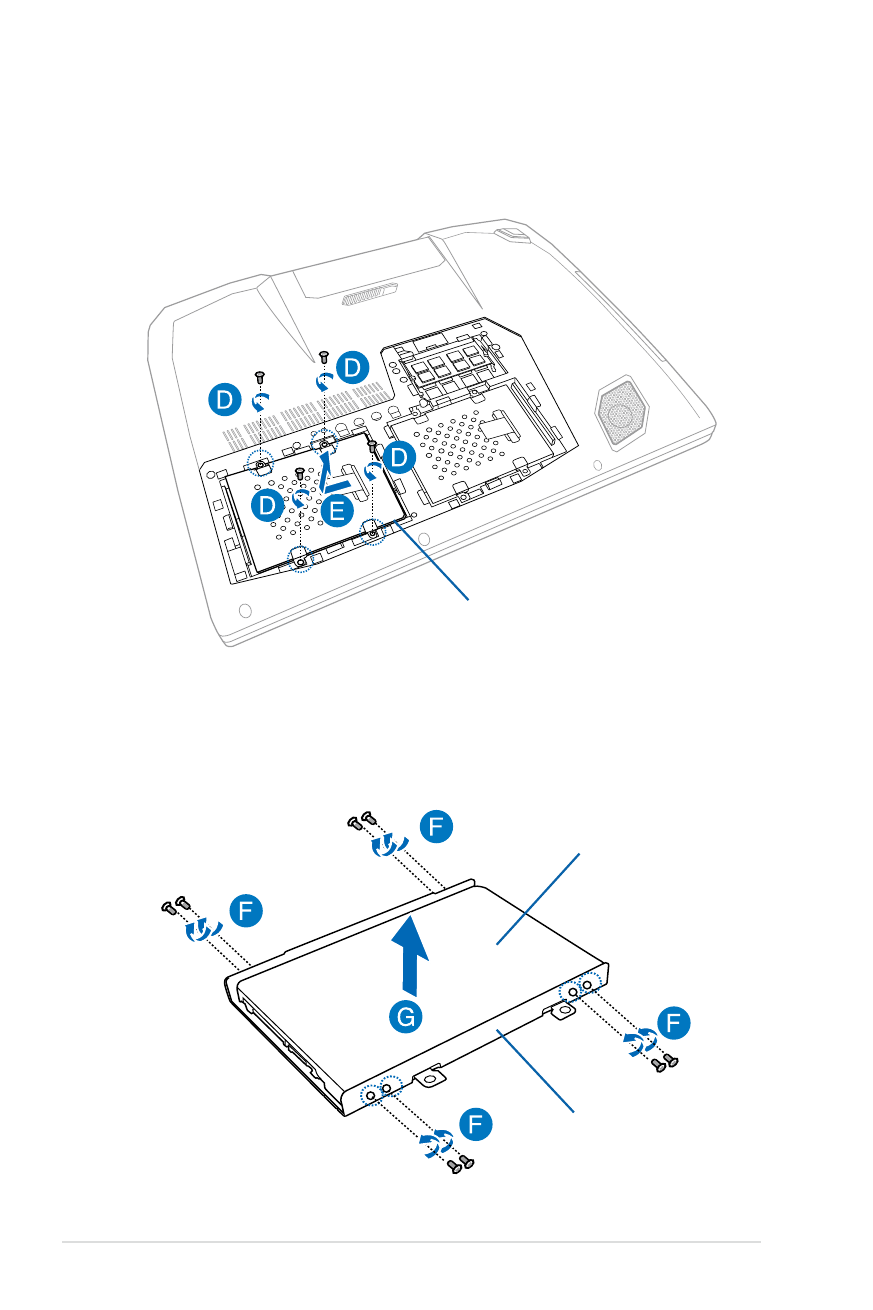 D
D
D
D
E
F
F
G
F
F